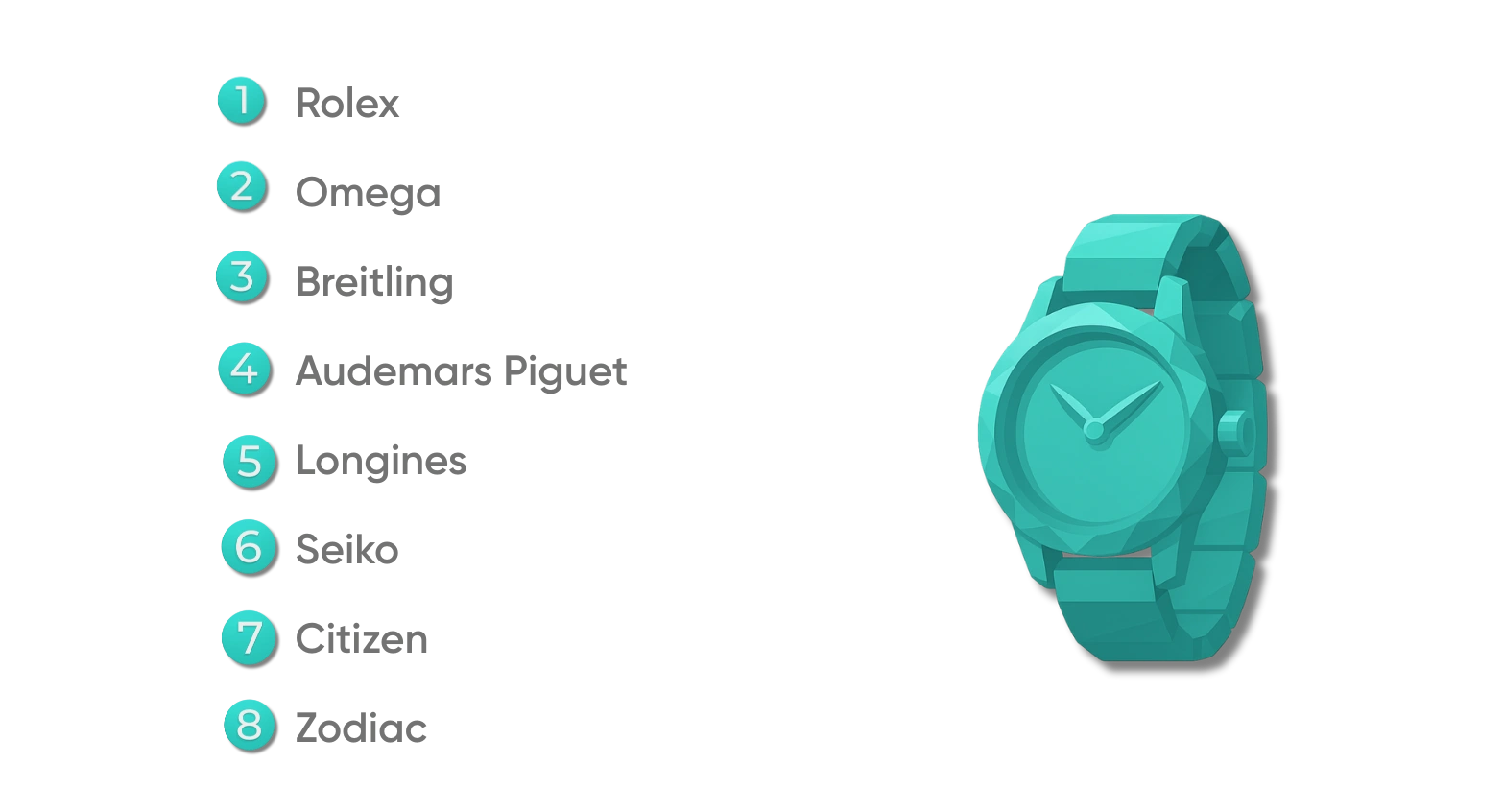 1 Rolex
2 Omega
3 Breitling
4 Audemars Piguet
5 Longines
6 Seiko
7 Citizen
8 Zodiac