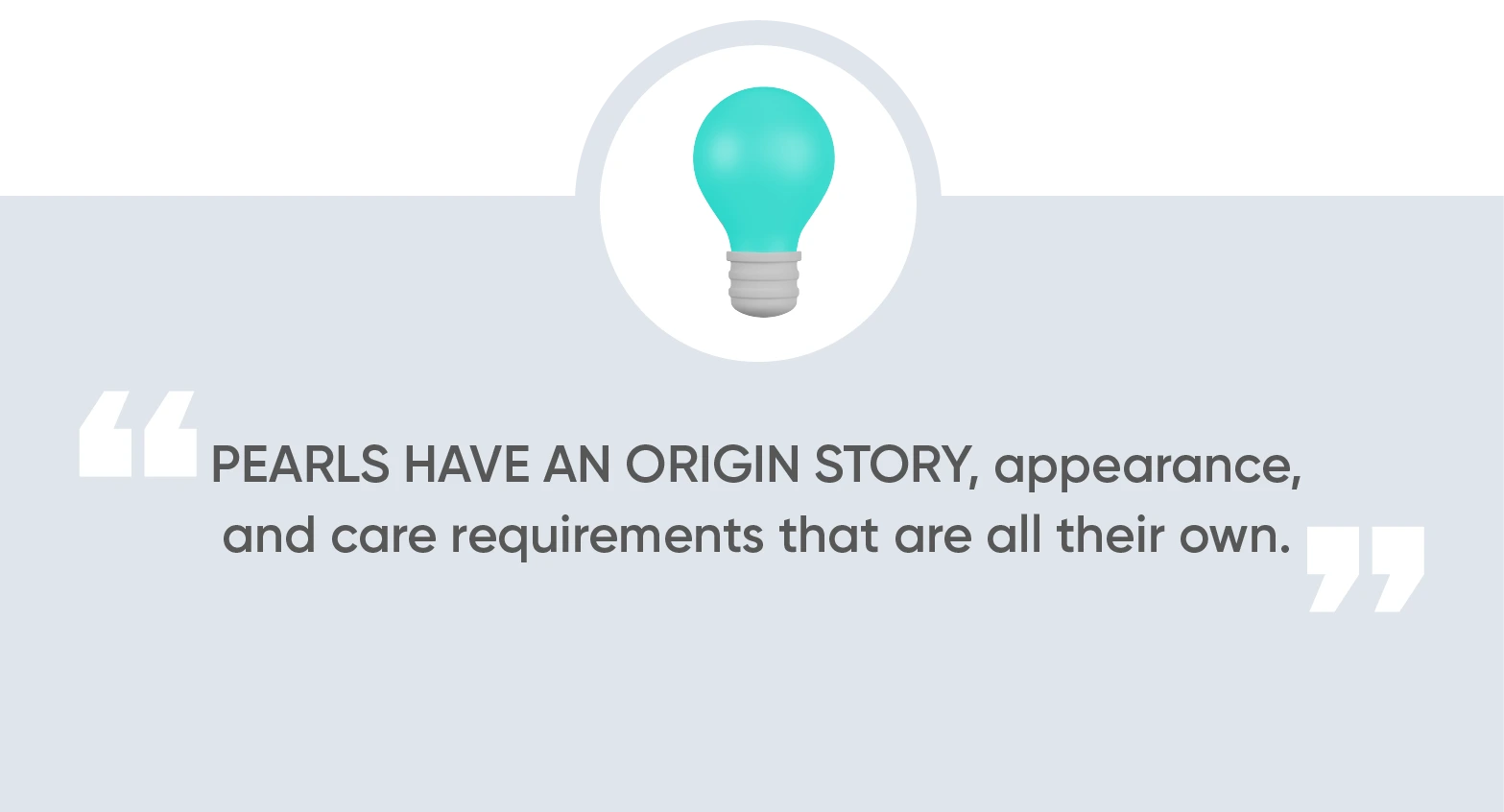 "PEARLS HAVE AN ORIGIN STORY, appearance, and care requirements that are all their own."